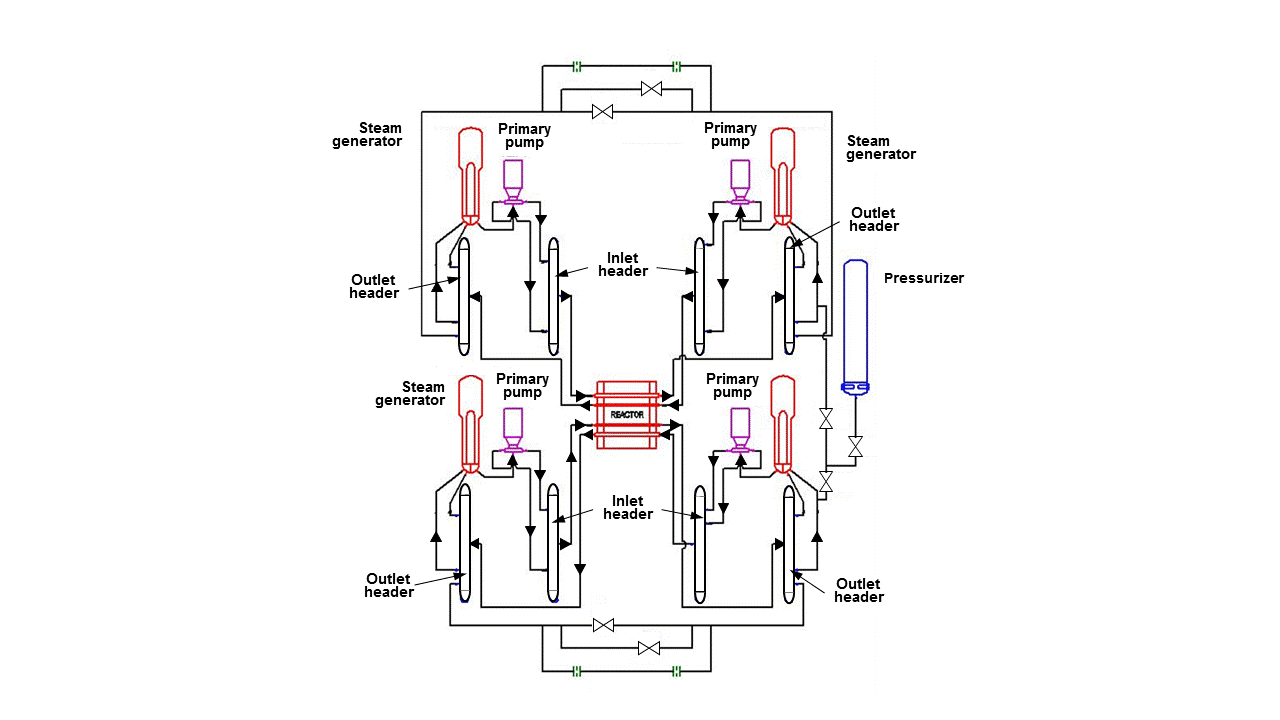 Steam generator

Primary pump

Primary pump

Steam generator

Outlet header

Inlet header

Outlet header

Pressurizer

Steam generator

Primary pump

REACTOR

Primary pump

Inlet header

Outlet header

Outlet header